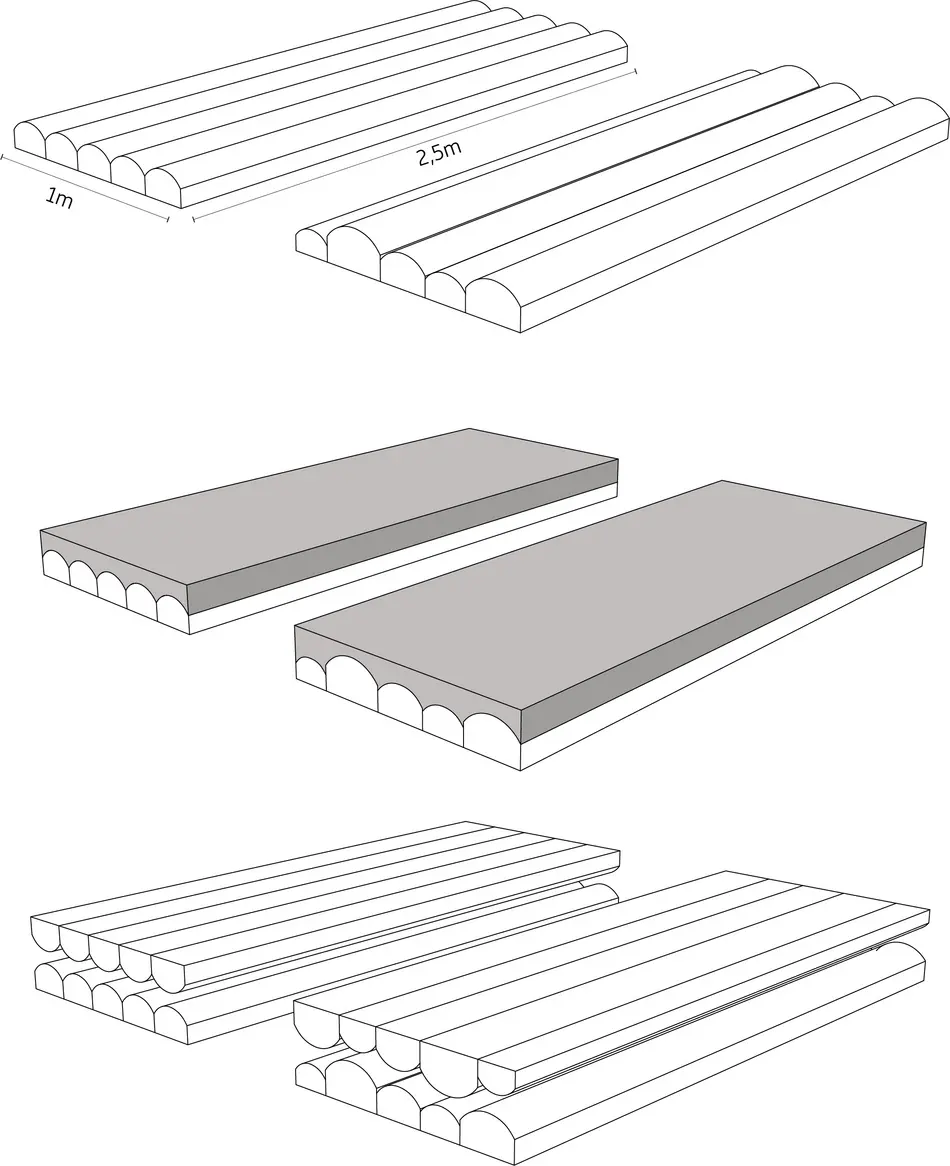 1m
2,5m