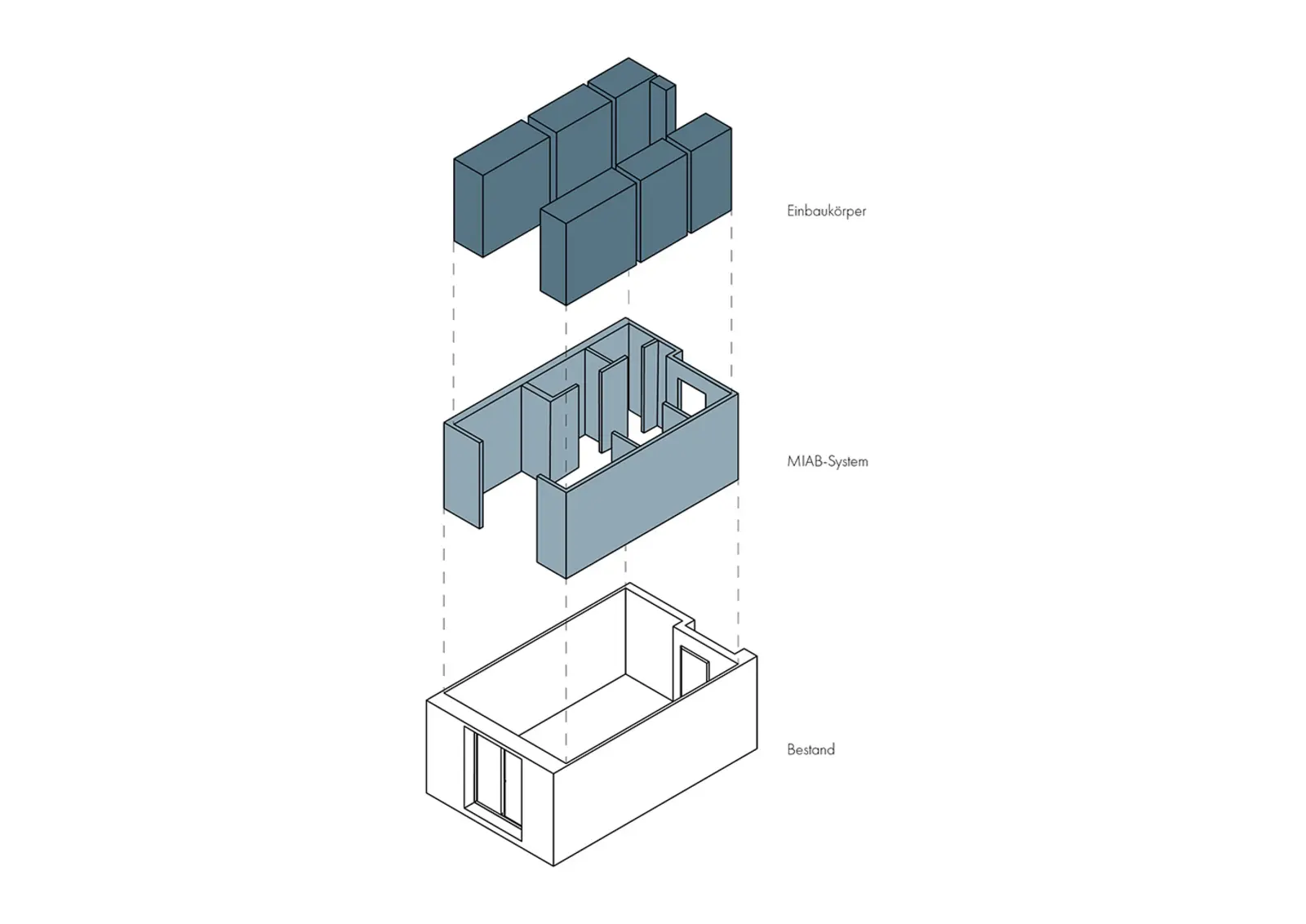 Einbaukörper

MIAB-System

Bestand