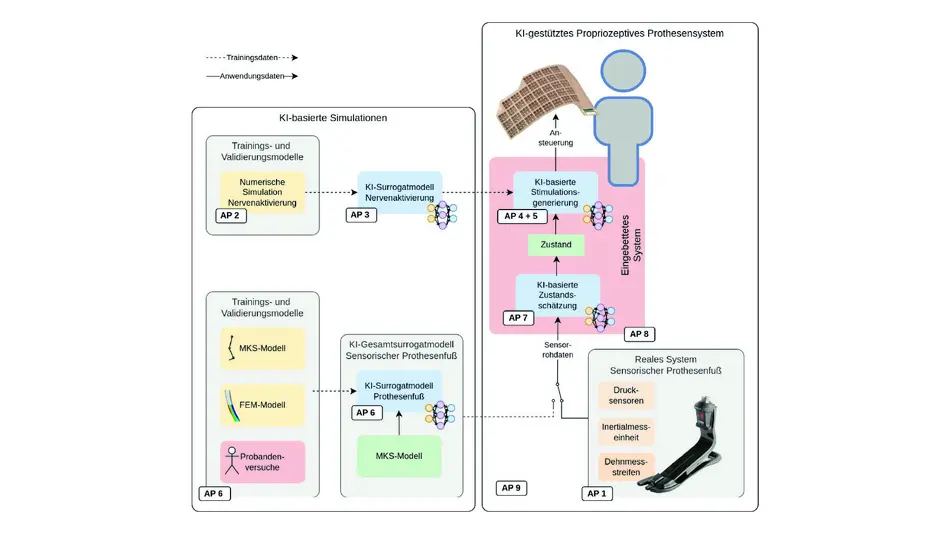 Trainingsdaten

Anwendungsdaten

KI-basierte Simulationen

Trainings- und Validierungsmodelle

Numerische Simulation Nervenaktivierung

AP 2

KI-Surrogatmodell Nervenaktivierung

AP 3

Trainings- und Validierungsmodelle

MKS-Modell

FEM-Modell

Probandenversuche

AP 6

KI-Gesamtsurrogatmodell Sensorischer Prothesenfuß

KI-Surrogatmodell Prothesenfuß

AP 6

MKS-Modell

KI-gestütztes Propriozeptives Prothesensystem

Ansteuerung

KI-basierte Stimulationsgenerierung

AP 4 + 5

Zustand

KI-basierte Zustandsschätzung

AP 7

Eingebettetes System

AP 8

Sensorrohdaten

Reales System Sensorischer Prothesenfuß

Drucksensoren

Inertialmesseinheit

Dehnmessstreifen

AP 9

AP 1