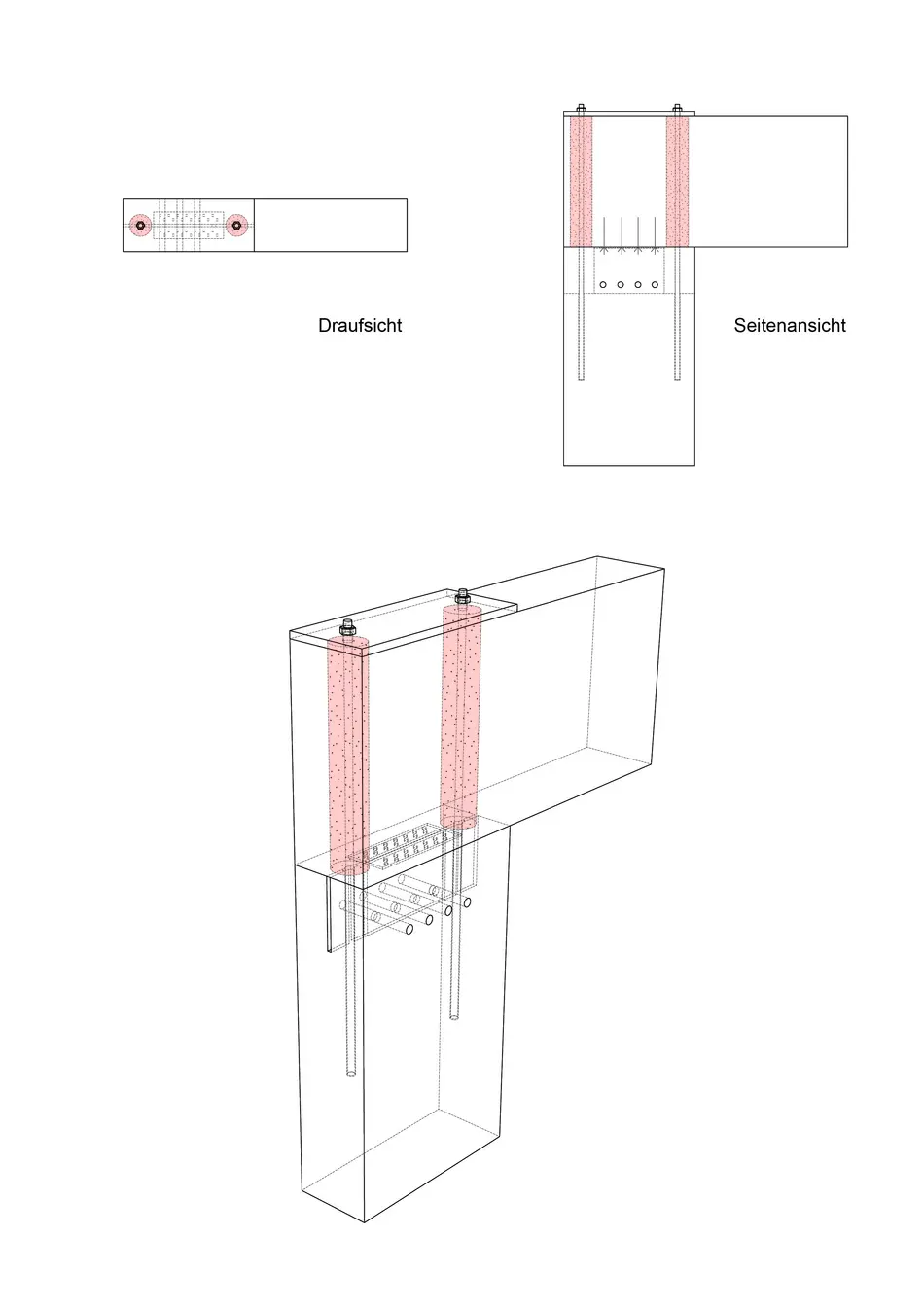 Draufsicht

Seitenansicht