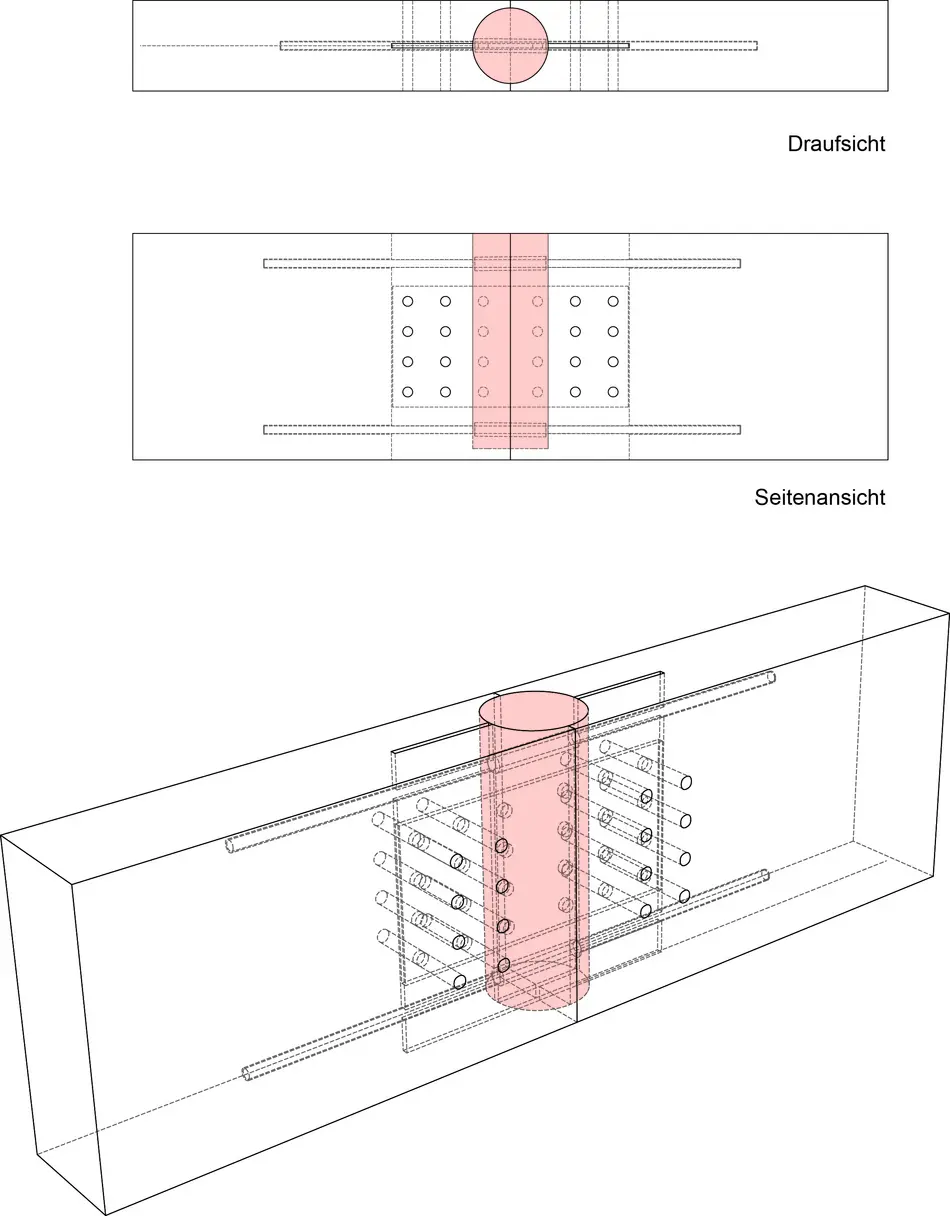 Draufsicht

Seitenansicht