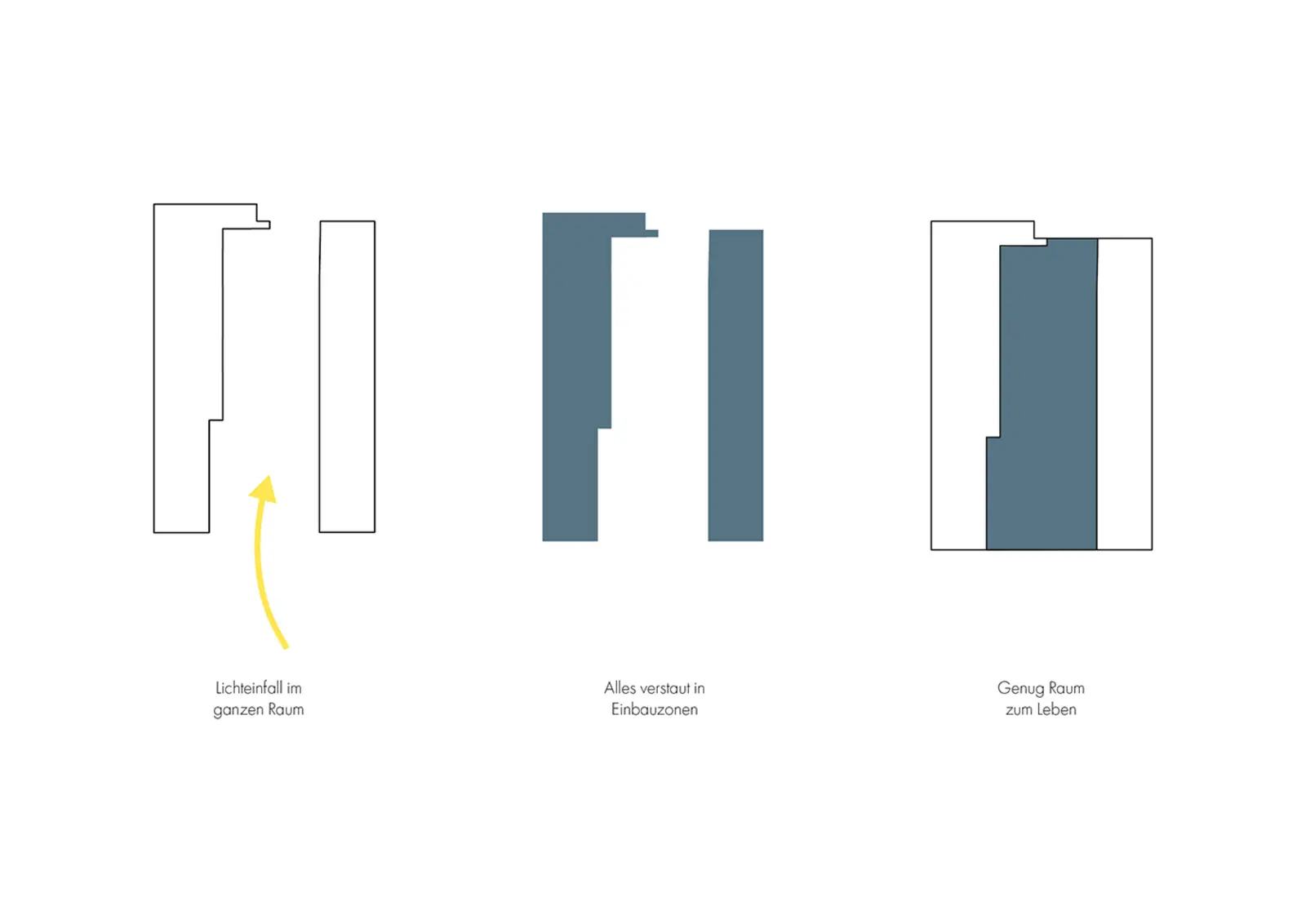 Lichteinfall im ganzen Raum

Alles verstaut in Einbauzonen

Genug Raum zum Leben