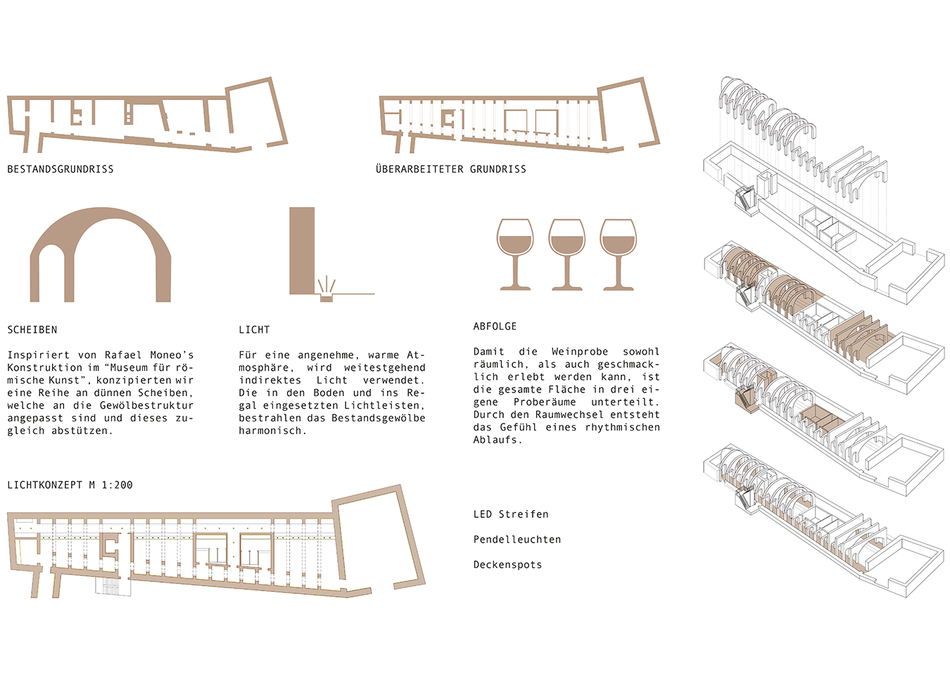 BESTANDSGRUNDRISS

ÜBERARBEITETER GRUNDRISS

SCHEIBEN

Inspiriert von Rafael Moneo's Konstruktion im "Museum für römische Kunst", konzipierten wir eine Reihe an dünnen Scheiben, welche an die Gewölbestruktur angepasst sind und dieses zugleich abstützen.

LICHT

Für eine angenehme, warme Atmosphäre, wird weitestgehend indirektes Licht verwendet. Die in den Boden und ins Regal eingesetzten Lichtleisten, bestrahlen das Bestandsgewölbe harmonisch.

ABFOLGE

Damit die Weinprobe sowohl räumlich, als auch geschmacklich erlebt werden kann, ist die gesamte Fläche in drei eigene Proberäume unterteilt. Durch den Raumwechsel entsteht das Gefühl eines rhythmischen Ablaufs.

LICHTKONZEPT M 1:200

LED Streifen

Pendelleuchten

Deckenspots