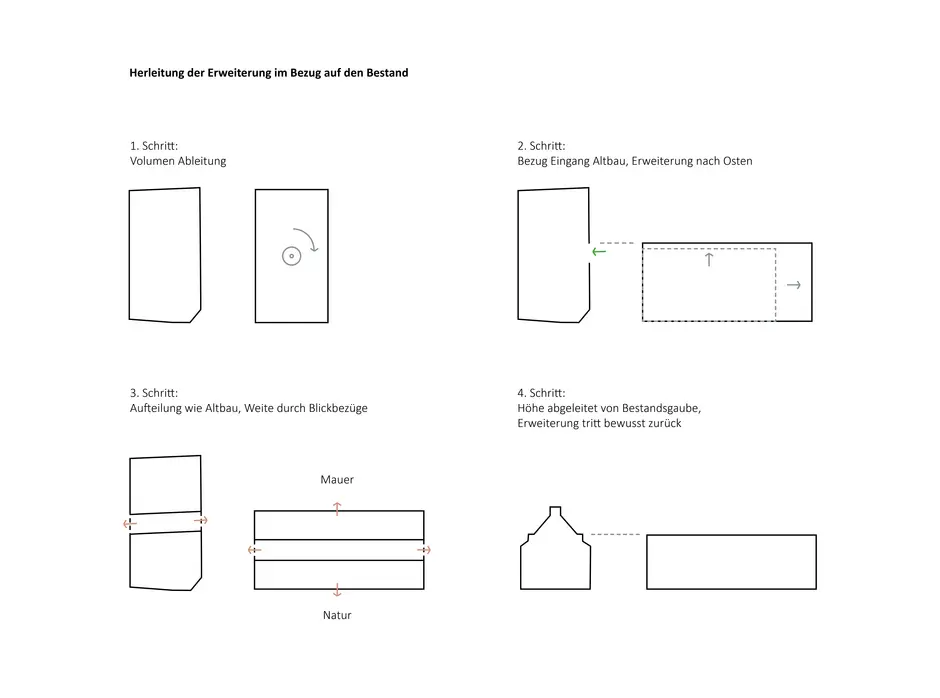 Herleitung der Erweiterung im Bezug auf den Bestand

1. Schritt:
Volumen Ableitung

2. Schritt:
Bezug Eingang Altbau, Erweiterung nach Osten

3. Schritt:
Aufteilung wie Altbau, Weite durch Blickbezüge

Mauer

Natur

4. Schritt:
Höhe abgeleitet von Bestandsgaube,
Erweiterung tritt bewusst zurück